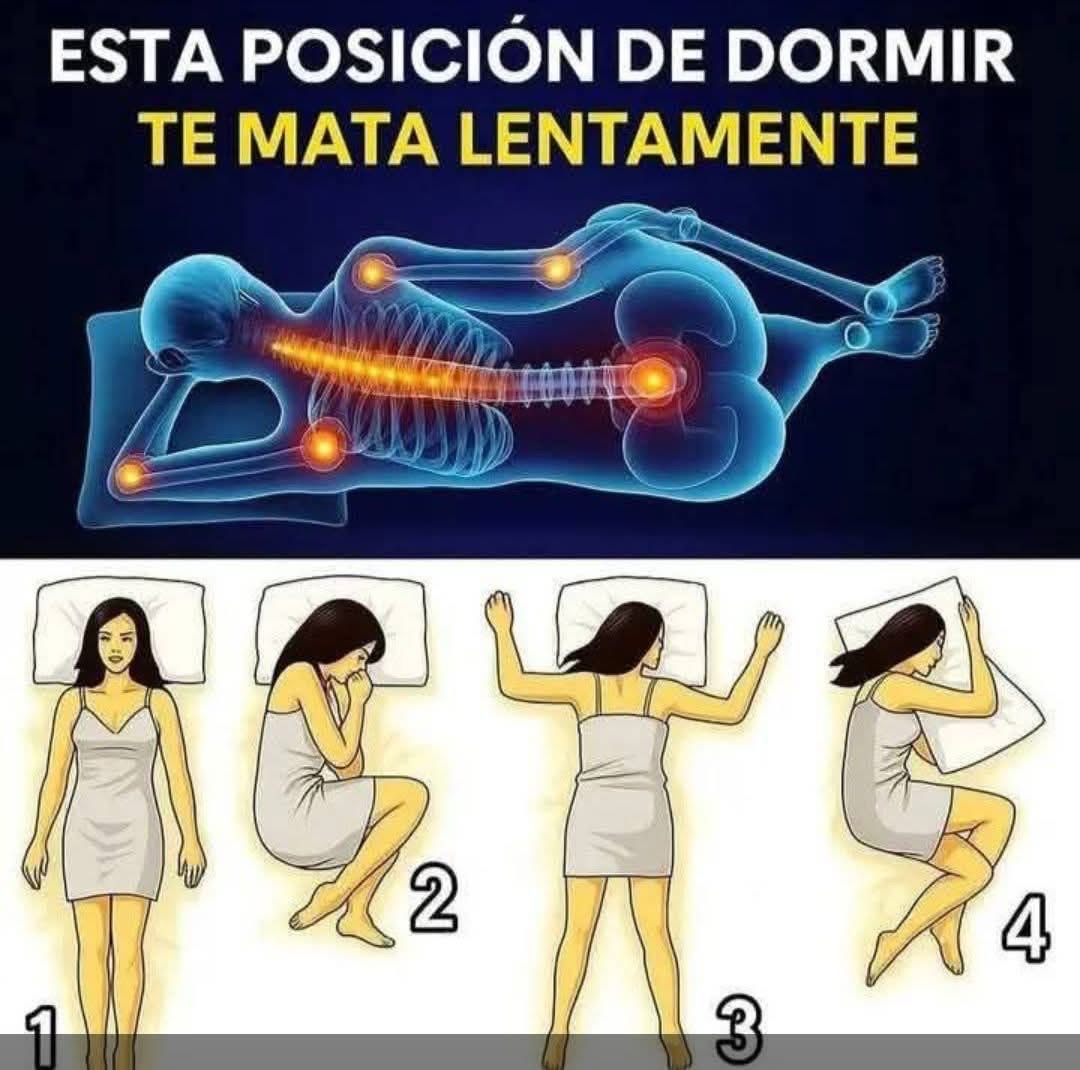 ESTA POSICIÓN DE DORMIR
TE MATA LENTAMENTE

1
2
3
4